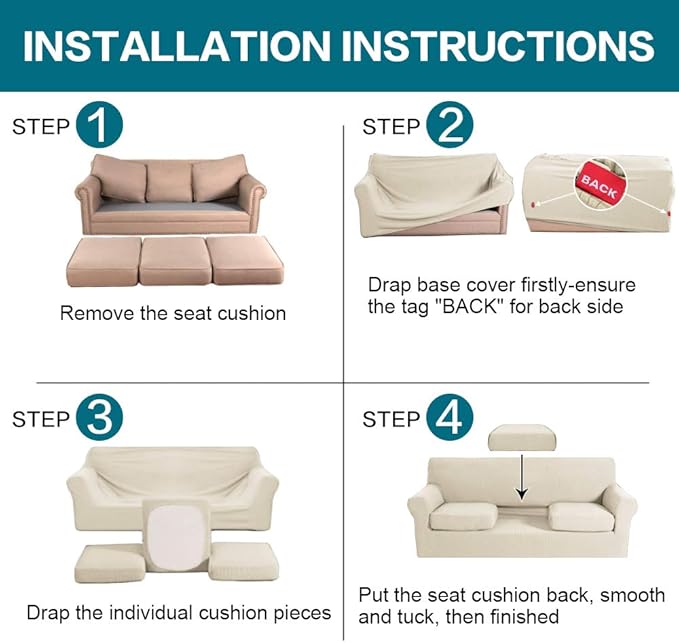 INSTALLATION INSTRUCTIONS

STEP 1

Remove the seat cushion

STEP 2

BACK

Drap base cover firstly-ensure the tag "BACK" for back side

STEP 3

Drap the individual cushion pieces

STEP 4

Put the seat cushion back, smooth and tuck, then finished